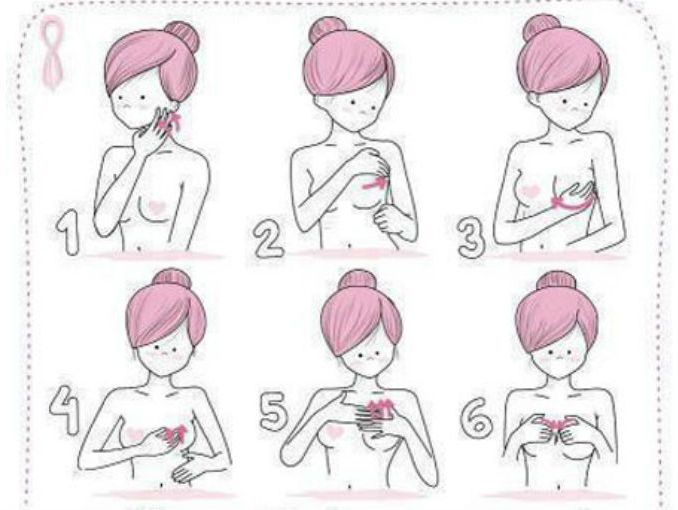 1

2

3

4

5

6